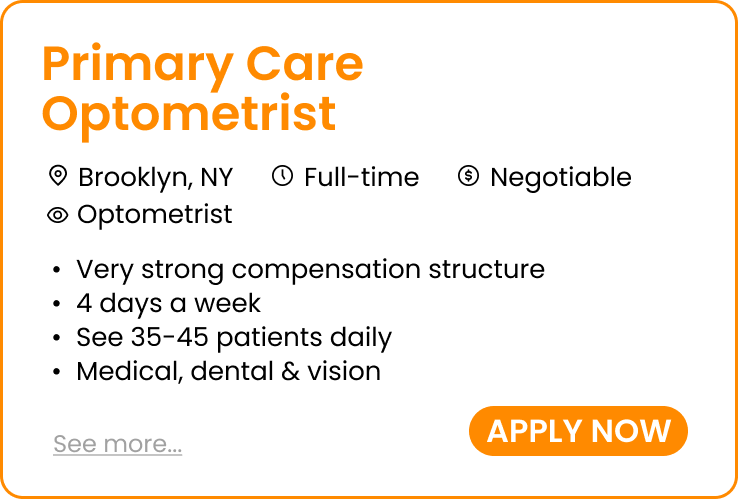 Primary Care Optometrist

Brooklyn, NY Full-time Negotiable
Optometrist

• Very strong compensation structure
• 4 days a week
• See 35-45 patients daily
• Medical, dental & vision

See more...

APPLY NOW